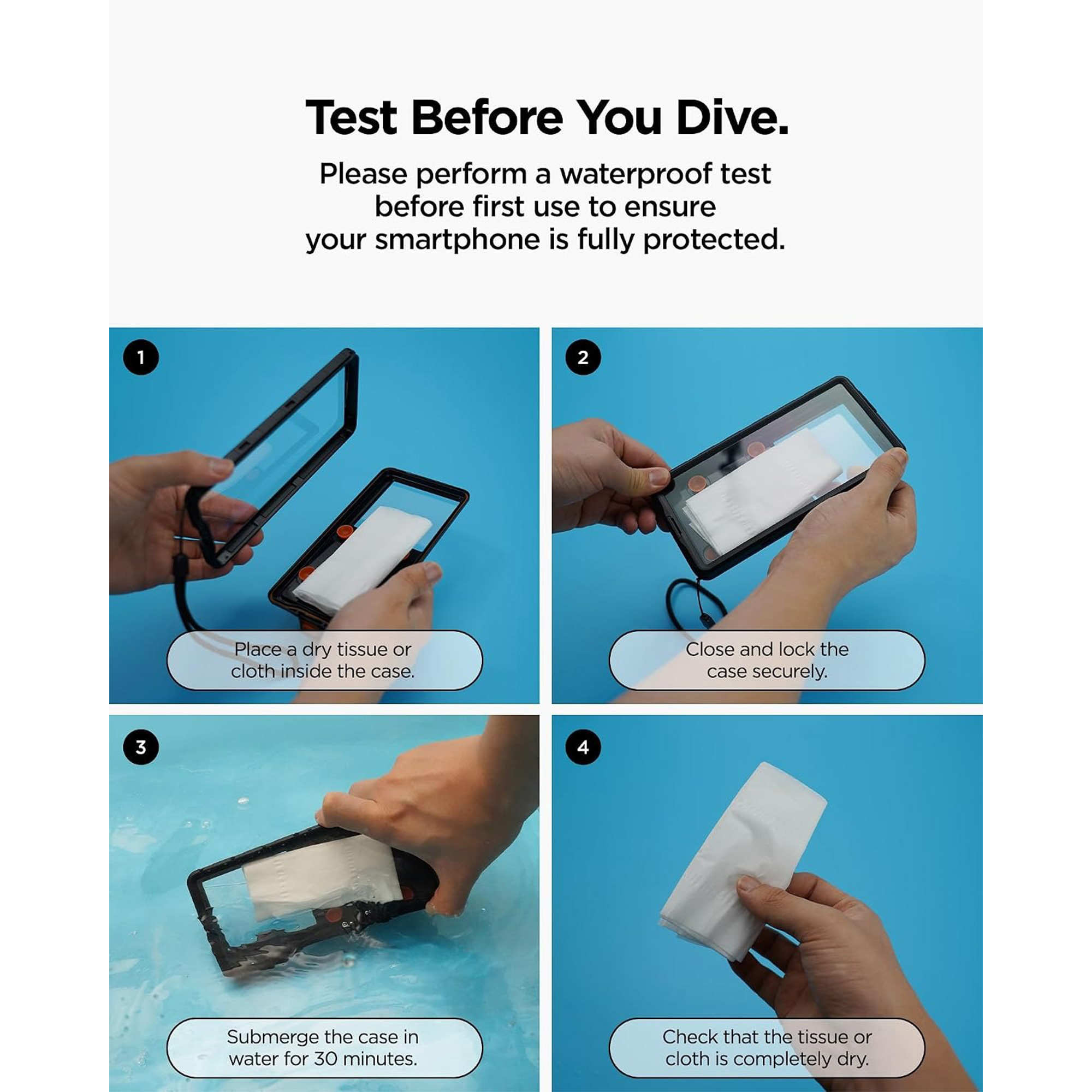 Test Before You Dive.

Please perform a waterproof test before first use to ensure your smartphone is fully protected.

1

Place a dry tissue or cloth inside the case.

2

Close and lock the case securely.

3

Submerge the case in water for 30 minutes.

4

Check that the tissue or cloth is completely dry.