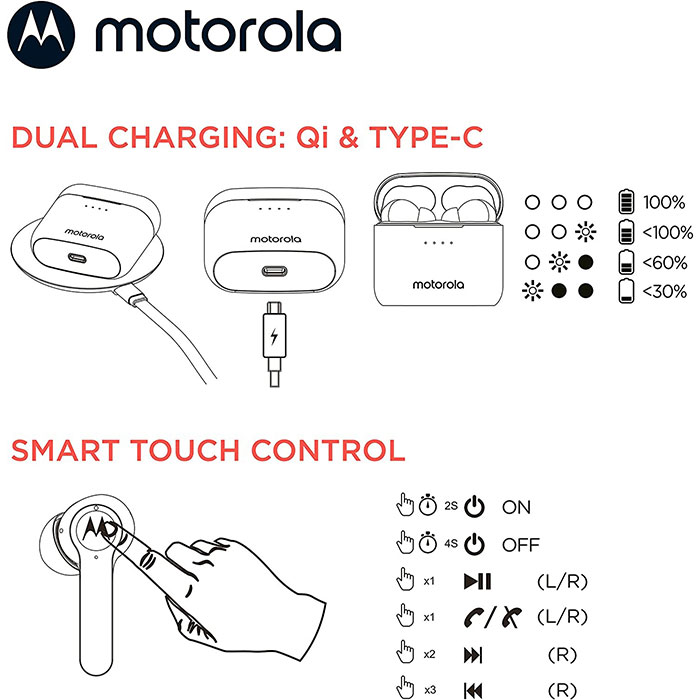 motorola

DUAL CHARGING: Qi & TYPE-C

motorola
motorola
motorola

100%
<100%
<60%
<30%

SMART TOUCH CONTROL

2S ON
4S OFF
x1 (L/R)
x1 / (L/R)
x2 (R)
x3 (R)