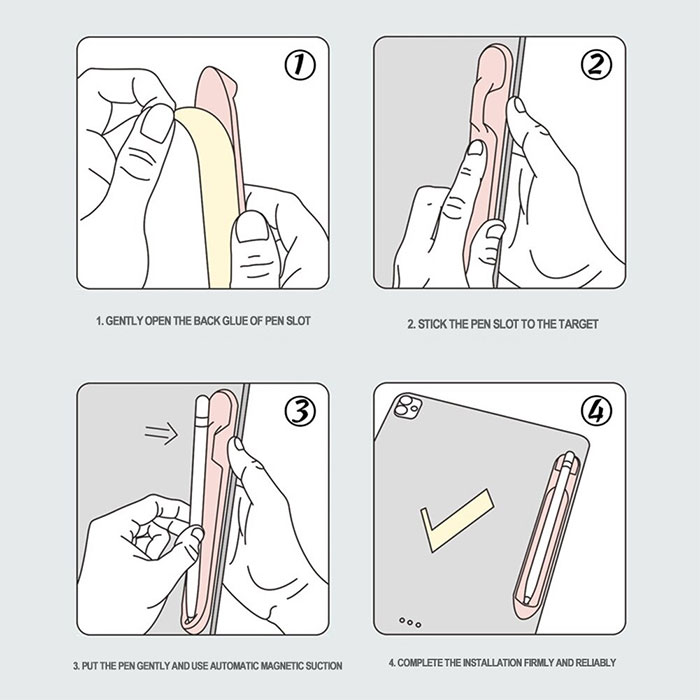 ①

1. GENTLY OPEN THE BACK GLUE OF PEN SLOT

②

2. STICK THE PEN SLOT TO THE TARGET

③

3. PUT THE PEN GENTLY AND USE AUTOMATIC MAGNETIC SUCTION

④

4. COMPLETE THE INSTALLATION FIRMLY AND RELIABLY